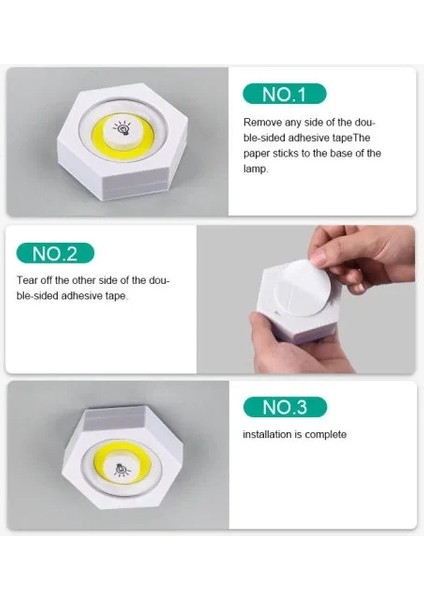 NO.1

Remove any side of the double-sided adhesive tapeThe paper sticks to the base of the lamp.

NO.2

Tear off the other side of the double-sided adhesive tape.

NO.3

installation is complete