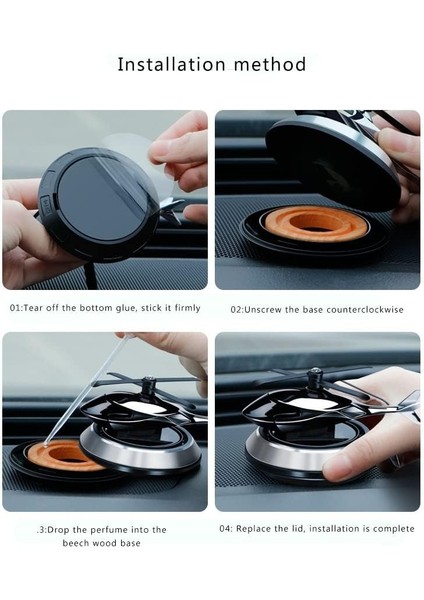 Installation method

01:Tear off the bottom glue, stick it firmly

02:Unscrew the base counterclockwise

.3:Drop the perfume into the beech wood base

04: Replace the lid, installation is complete