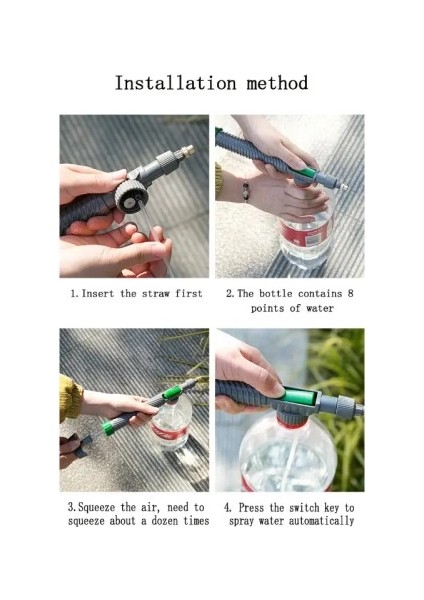 Installation method

1. Insert the straw first

2. The bottle contains 8 points of water

3. Squeeze the air, need to squeeze about a dozen times

4. Press the switch key to spray water automatically