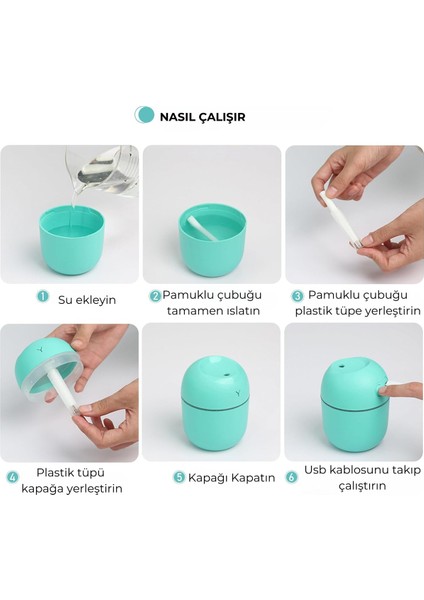 NASIL ÇALIŞIR

1 Su ekleyin

2 Pamuklu çubuğu tamamen ıslatın

3 Pamuklu çubuğu plastik tüpe yerleştirin

4 Plastik tüpü kapağa yerleştirin

5 Kapağı Kapatın

6 Usb kablosunu takıp çalıştırın