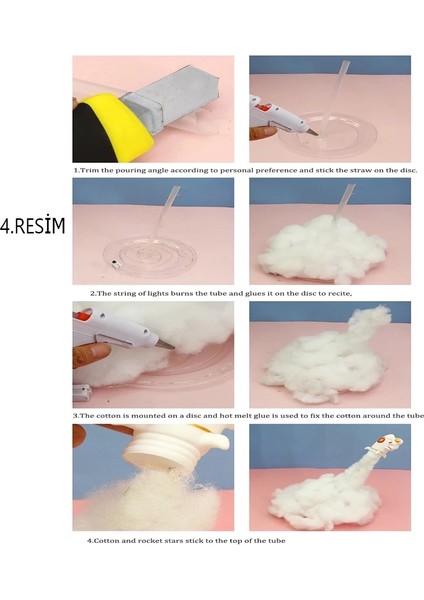 1.Trim the pouring angle according to personal preference and stick the straw on the disc.

4.RESİM

2.The string of lights burns the tube and glues it on the disc to recite,

3.The cotton is mounted on a disc and hot melt glue is used to fix the cotton around the tube

4.Cotton and rocket stars stick to the top of the tube