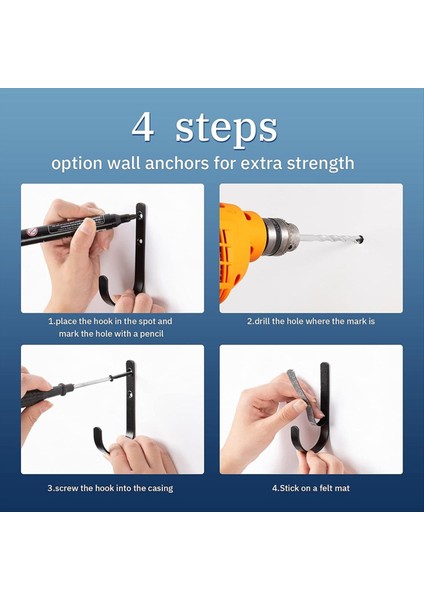 4 steps

option wall anchors for extra strength

1.place the hook in the spot and mark the hole with a pencil

2.drill the hole where the mark is

3.screw the hook into the casing

4.Stick on a felt mat