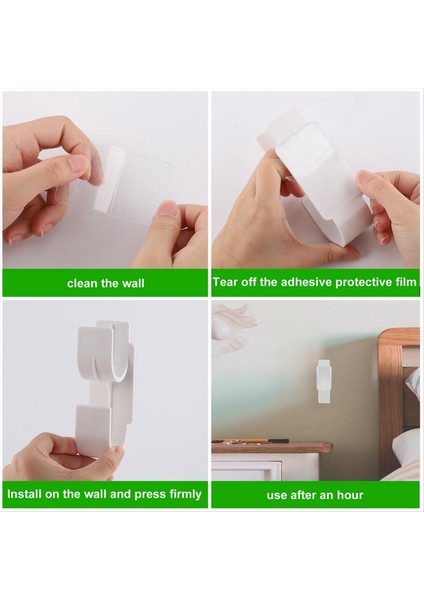 clean the wall

Tear off the adhesive protective film

Install on the wall and press firmly

use after an hour