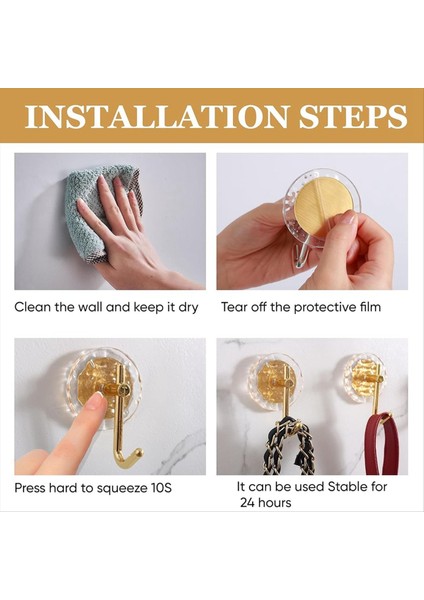 INSTALLATION STEPS

Clean the wall and keep it dry

Tear off the protective film

Press hard to squeeze 10S

It can be used Stable for 24 hours