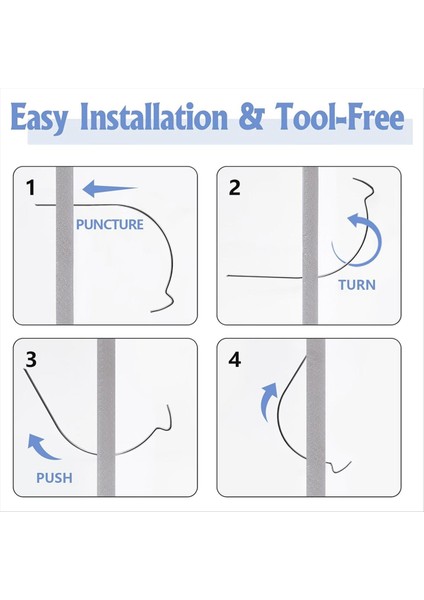 Easy Installation & Tool-Free

1
PUNCTURE

2
TURN

3
PUSH

4