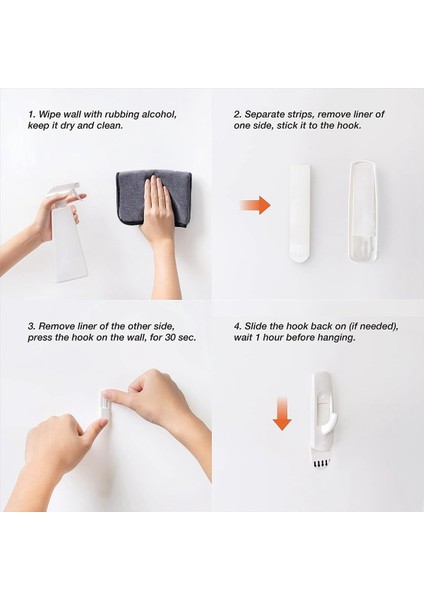 1. Wipe wall with rubbing alcohol, keep it dry and clean.

2. Separate strips, remove liner of one side, stick it to the hook.

3. Remove liner of the other side, press the hook on the wall, for 30 sec.

4. Slide the hook back on (if needed), wait 1 hour before hanging.