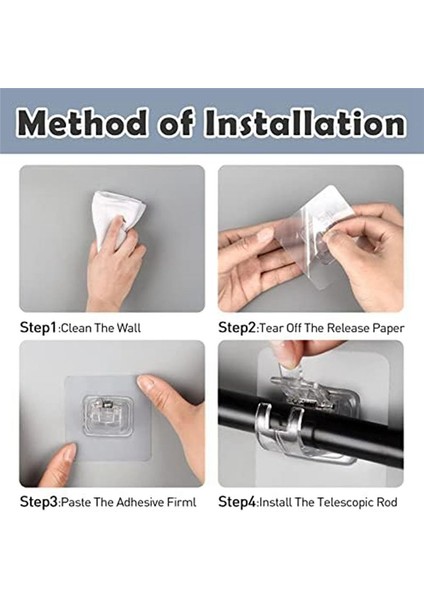 Method of Installation

Step1:Clean The Wall

Step2:Tear Off The Release Paper

Step3:Paste The Adhesive Firml

Step4:Install The Telescopic Rod