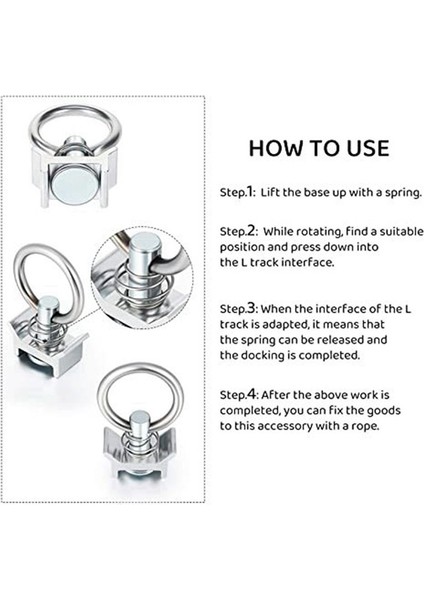 HOW TO USE

Step.1: Lift the base up with a spring.

Step.2: While rotating, find a suitable position and press down into the L track interface.

Step.3: When the interface of the L track is adapted, it means that the spring can be released and the docking is completed.

Step.4: After the above work is completed, you can fix the goods to this accessory with a rope.