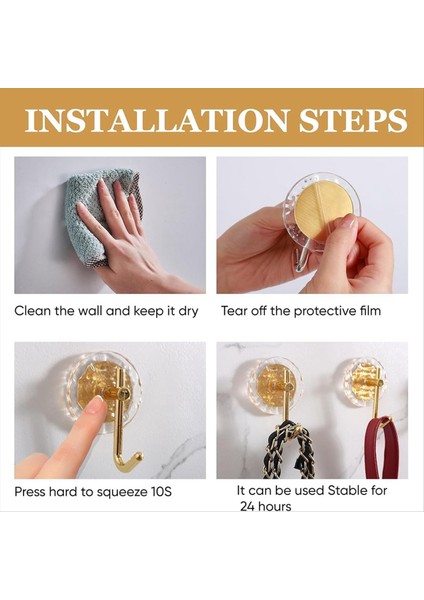 INSTALLATION STEPS

Clean the wall and keep it dry

Tear off the protective film

Press hard to squeeze 10S

It can be used Stable for 24 hours