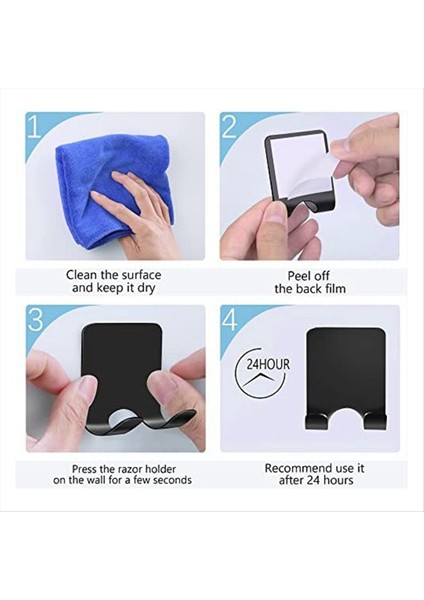 1

Clean the surface and keep it dry

2

Peel off the back film

3

Press the razor holder on the wall for a few seconds

4

24HOUR

Recommend use it after 24 hours