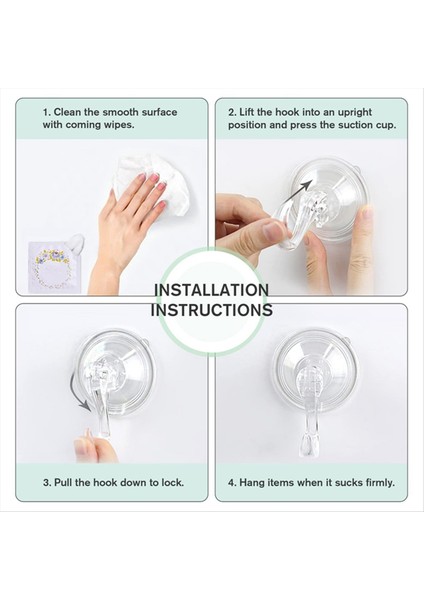 1. Clean the smooth surface with coming wipes.

2. Lift the hook into an upright position and press the suction cup.

INSTALLATION INSTRUCTIONS

3. Pull the hook down to lock.

4. Hang items when it sucks firmly.