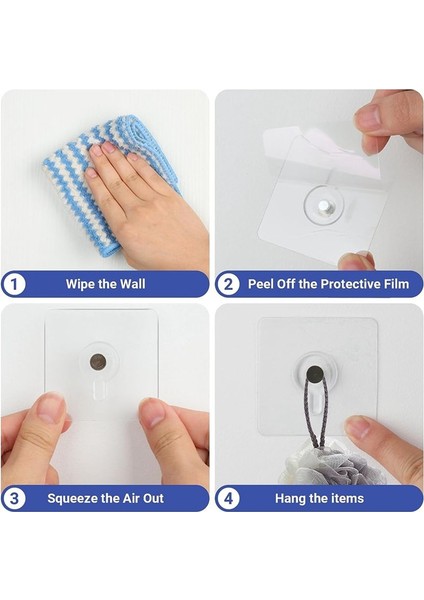 1 Wipe the Wall

2 Peel Off the Protective Film

3 Squeeze the Air Out

4 Hang the items