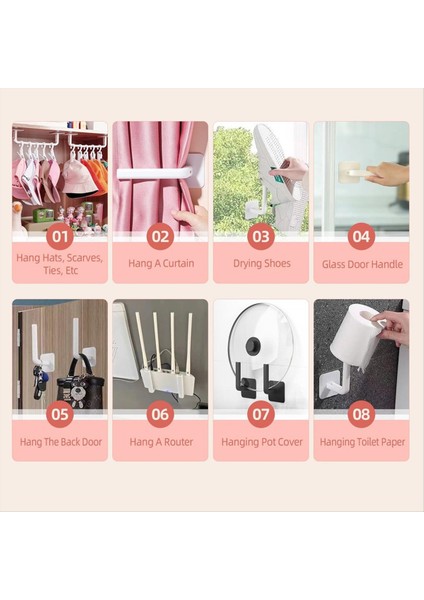 01
Hang Hats, Scarves, Ties, Etc

02
Hang A Curtain

03
Drying Shoes

04
Glass Door Handle

05
Hang The Back Door

06
Hang A Router

07
Hanging Pot Cover

08
Hanging Toilet Paper