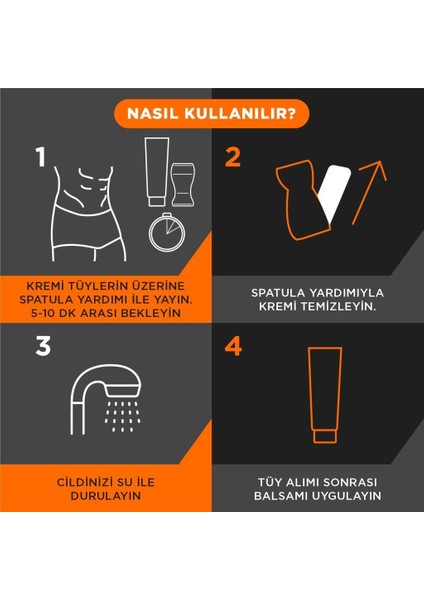 NASIL KULLANILIR?

1

KREMİ TÜYLERİN ÜZERİNE SPATULA YARDIMI İLE YAYIN. 5-10 DK ARASI BEKLEYİN

2

SPATULA YARDIMIYLA KREMİ TEMİZLEYİN.

3

CİLDİNİZİ SU İLE DURULAYIN

4

TÜY ALIMI SONRASI BALSAMI UYGULAYIN