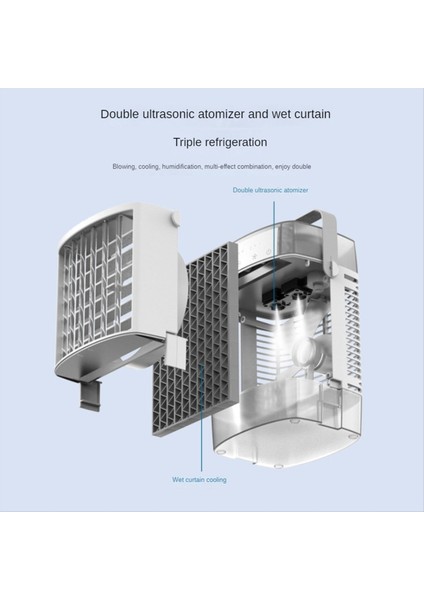 Double ultrasonic atomizer and wet curtain

Triple refrigeration

Blowing, cooling, humidification, multi-effect combination, enjoy double

Double ultrasonic atomizer

Wet curtain cooling