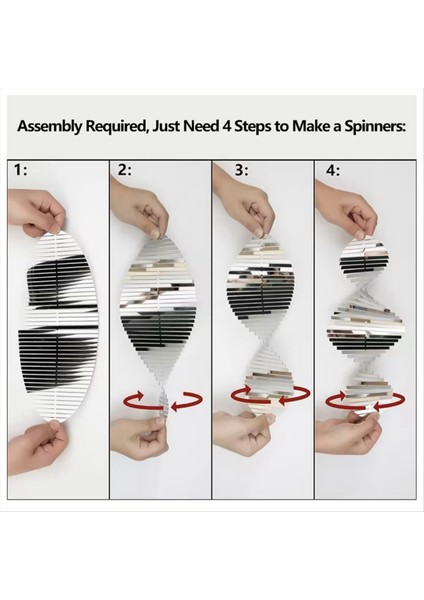 Assembly Required, Just Need 4 Steps to Make a Spinners:

1:

2:

3:

4: