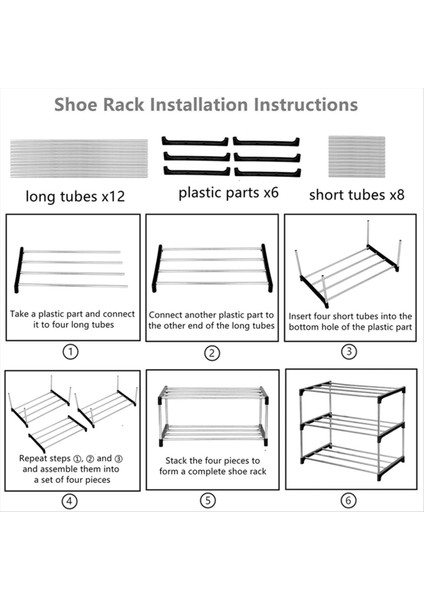 Shoe Rack Installation Instructions

long tubes x12

plastic parts x6

short tubes x8

Take a plastic part and connect it to four long tubes

①

Connect another plastic part to the other end of the long tubes

②

Insert four short tubes into the bottom hole of the plastic part

③

Repeat steps ①, ② and ③ and assemble them into a set of four pieces

④

Stack the four pieces to form a complete shoe rack

⑤

⑥