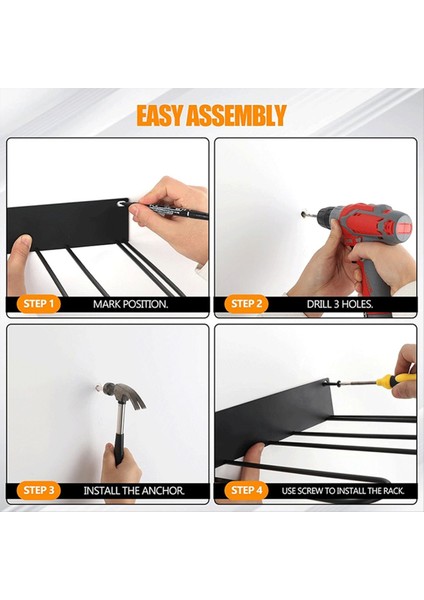 EASY ASSEMBLY

STEP 1 MARK POSITION.

STEP 2 DRILL 3 HOLES.

STEP 3 INSTALL THE ANCHOR.

STEP 4 USE SCREW TO INSTALL THE RACK.