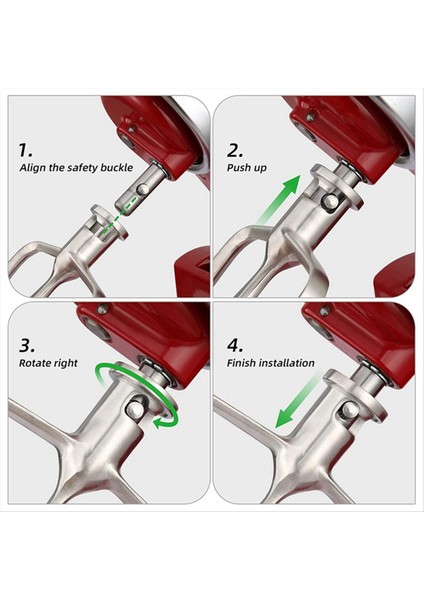 1.
Align the safety buckle

2.
Push up

3.
Rotate right

4.
Finish installation