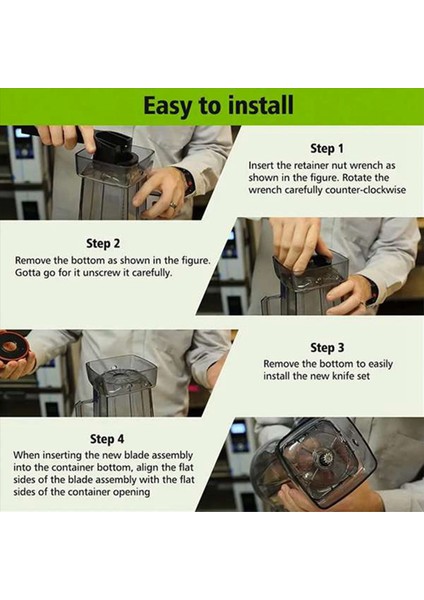 Easy to install

Step 1
Insert the retainer nut wrench as shown in the figure. Rotate the wrench carefully counter-clockwise

Step 2
Remove the bottom as shown in the figure. Gotta go for it unscrew it carefully.

Step 3
Remove the bottom to easily install the new knife set

Step 4
When inserting the new blade assembly into the container bottom, align the flat sides of the blade assembly with the flat sides of the container opening