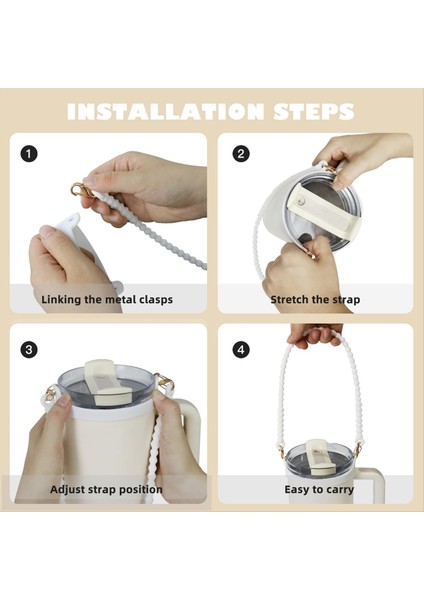 INSTALLATION STEPS

1

Linking the metal clasps

2

Stretch the strap

3

Adjust strap position

4

Easy to carry