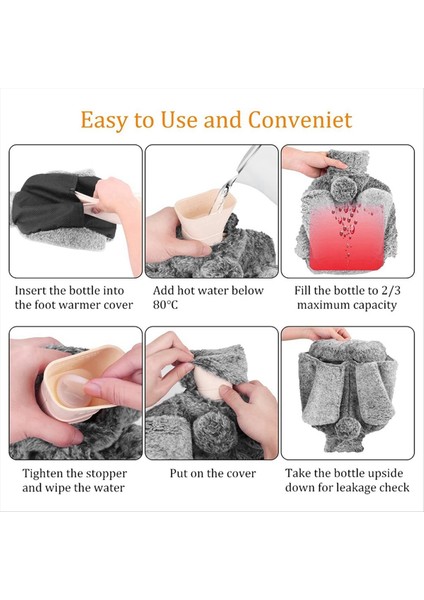 Easy to Use and Conveniet

Insert the bottle into the foot warmer cover

Add hot water below 80°C

Fill the bottle to 2/3 maximum capacity

Tighten the stopper and wipe the water

Put on the cover

Take the bottle upside down for leakage check