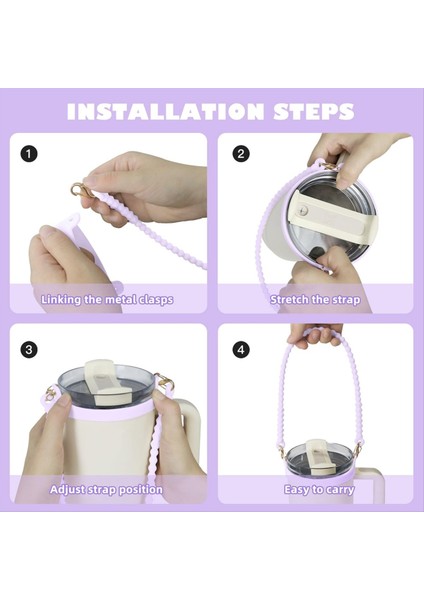 INSTALLATION STEPS

1

Linking the metal clasps

2

Stretch the strap

3

Adjust strap position

4

Easy to carry