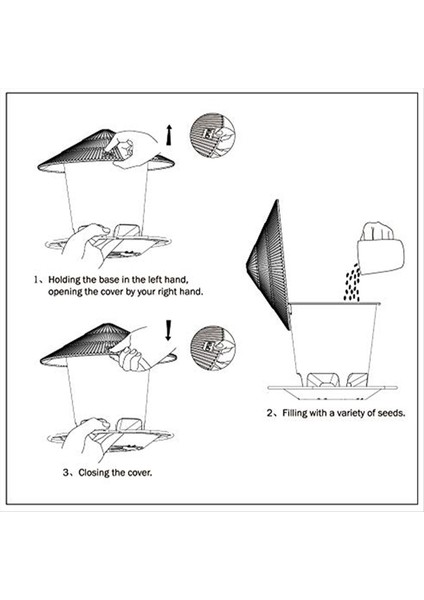 1、Holding the base in the left hand, opening the cover by your right hand.

2、Filling with a variety of seeds.

3、Closing the cover.