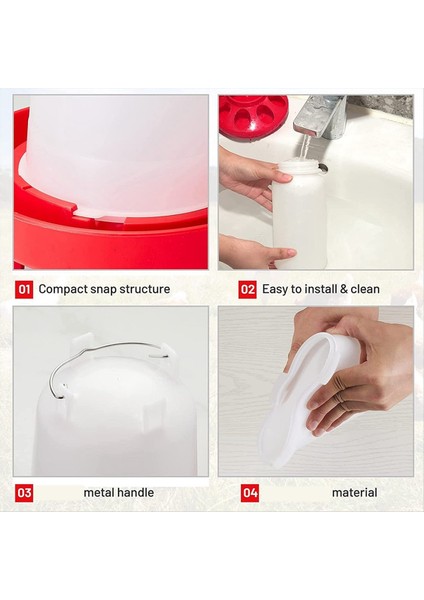 01 Compact snap structure

02 Easy to install & clean

03 metal handle

04 material