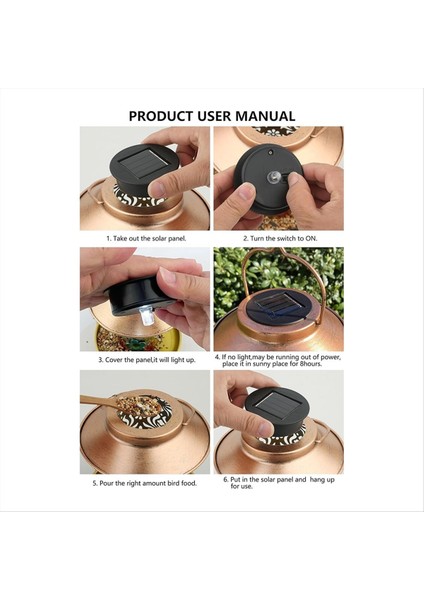 PRODUCT USER MANUAL

1. Take out the solar panel.

2. Turn the switch to ON.

3. Cover the panel,it will light up.

4. If no light,may be running out of power, place it in sunny place for 8hours.

5. Pour the right amount bird food.

6. Put in the solar panel and hang up for use.