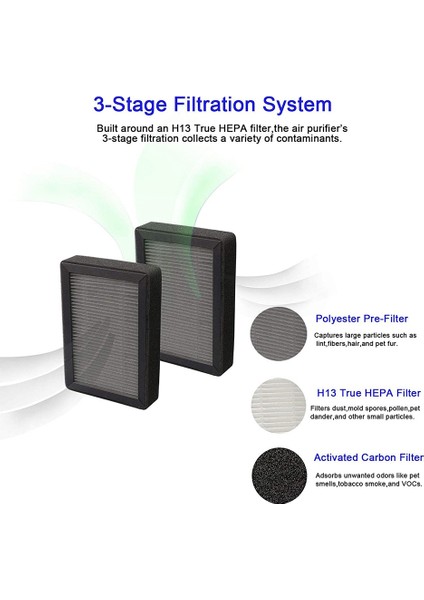 3-Stage Filtration System

Built around an H13 True HEPA filter,the air purifier's 3-stage filtration collects a variety of contaminants.

Polyester Pre-Filter

Captures large particles such as lint,fibers,hair,and pet fur.

H13 True HEPA Filter

Filters dust,mold spores,pollen,pet dander,and other small particles.

Activated Carbon Filter

Adsorbs unwanted odors like pet smells,tobacco smoke,and VOCs.