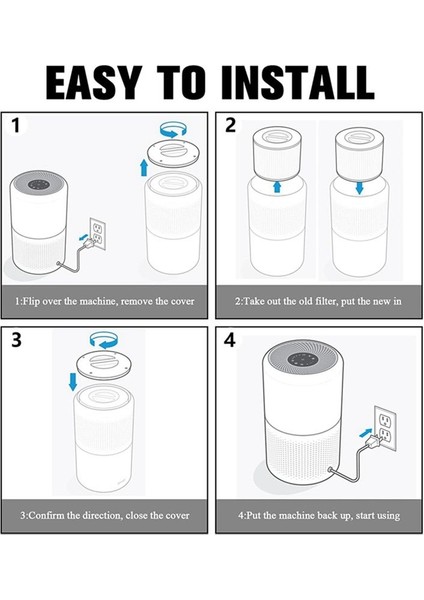 EASY TO INSTALL

1

1:Flip over the machine, remove the cover

2

2:Take out the old filter, put the new in

3

3:Confirm the direction, close the cover

4

4:Put the machine back up, start using