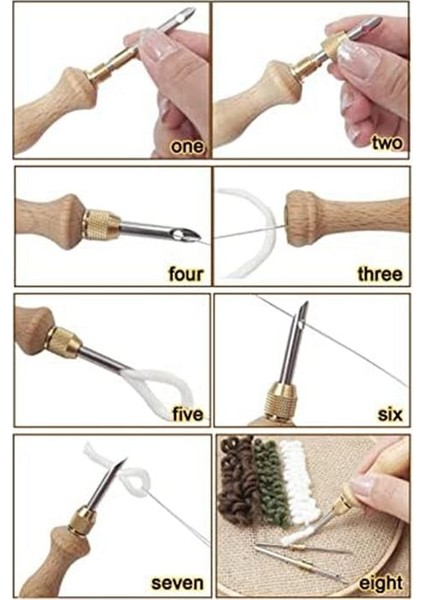 one

two

four

three

five

six

seven

eight