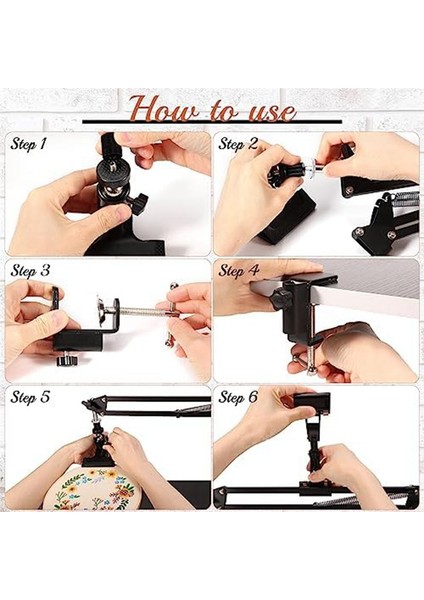 How to use

Step 1

Step 2

Step 3

Step 4

Step 5

Step 6