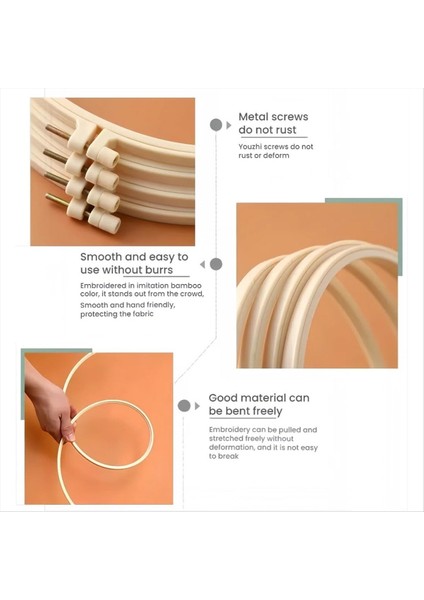 Metal screws do not rust

Youzhi screws do not rust or deform

Smooth and easy to use without burrs

Embroidered in imitation bamboo color, it stands out from the crowd, Smooth and hand friendly, protecting the fabric

Good material can be bent freely

Embroidery can be pulled and stretched freely without deformation, and it is not easy to break