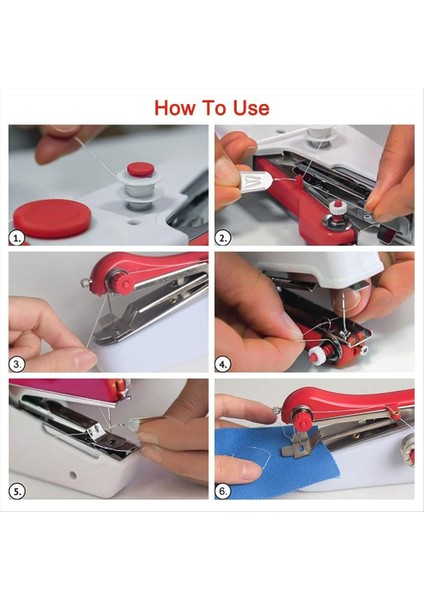 How To Use

1.

2.

3.

4.

5.

6.