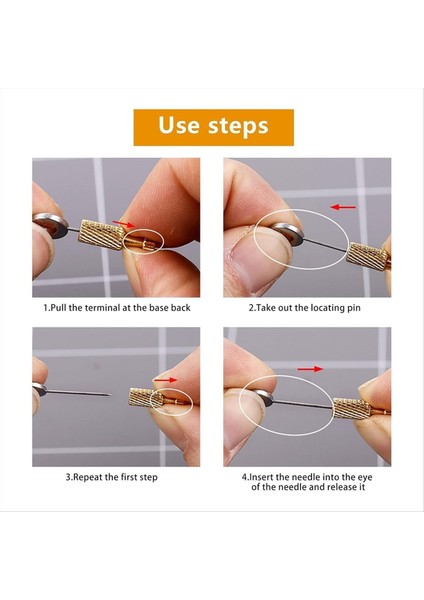 Use steps

1.Pull the terminal at the base back

2.Take out the locating pin

3.Repeat the first step

4.Insert the needle into the eye of the needle and release it