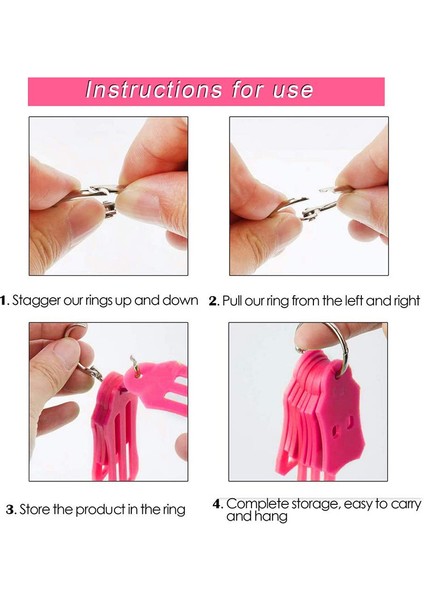 Instructions for use

1. Stagger our rings up and down

2. Pull our ring from the left and right

3. Store the product in the ring

4. Complete storage, easy to carry and hang