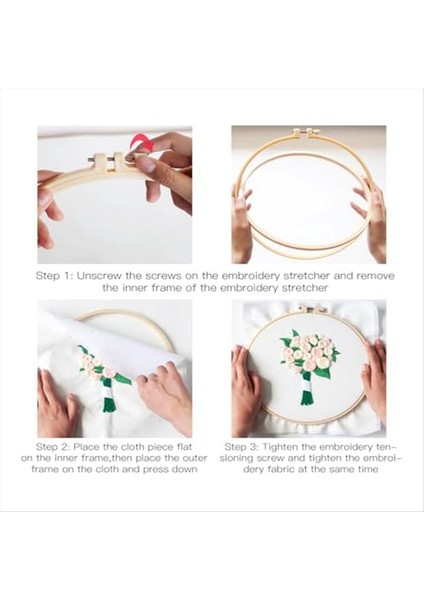 Step 1: Unscrew the screws on the embroidery stretcher and remove the inner frame of the embroidery stretcher

Step 2: Place the cloth piece flat on the inner frame,then place the outer frame on the cloth and press down

Step 3: Tighten the embroidery tensioning screw and tighten the embroidery fabric at the same time