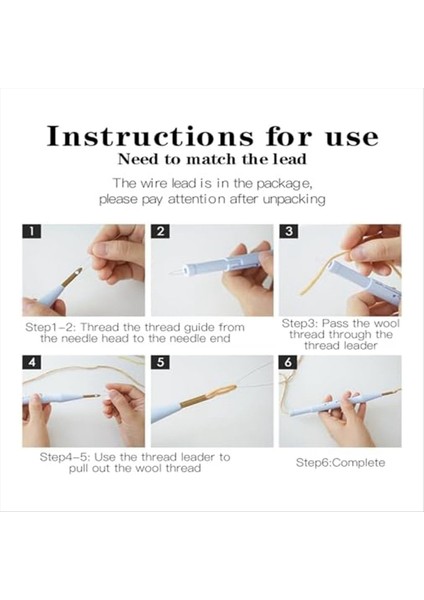 Instructions for use
Need to match the lead

The wire lead is in the package, please pay attention after unpacking

1

2

3

Step1-2: Thread the thread guide from the needle head to the needle end

Step3: Pass the wool thread through the thread leader

4

5

6

Step4-5: Use the thread leader to pull out the wool thread

Step6:Complete