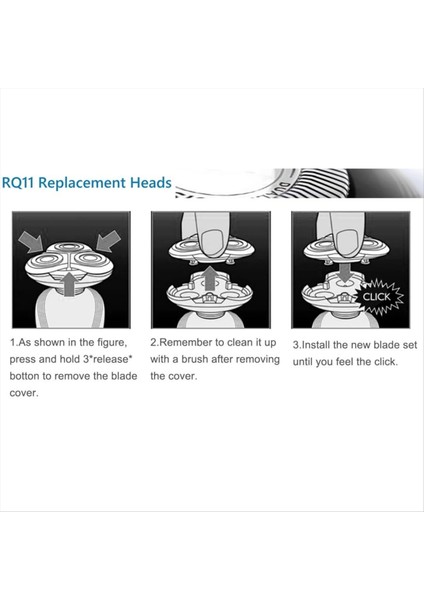 RQ11 Replacement Heads

CLICK

1.As shown in the figure, press and hold 3*release* botton to remove the blade cover.

2.Remember to clean it up with a brush after removing the cover.

3.Install the new blade set until you feel the click.