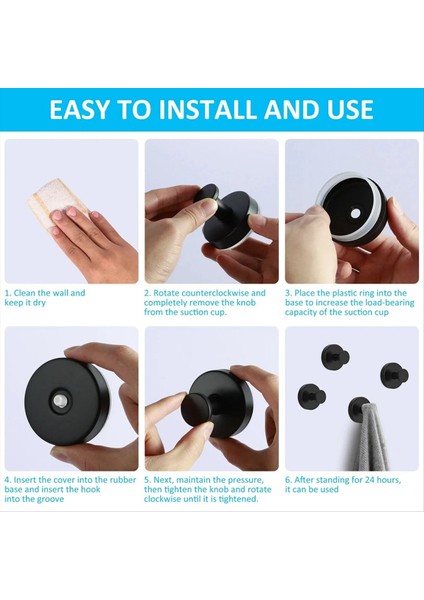 EASY TO INSTALL AND USE

1. Clean the wall and keep it dry

2. Rotate counterclockwise and completely remove the knob from the suction cup.

3. Place the plastic ring into the base to increase the load-bearing capacity of the suction cup

4. Insert the cover into the rubber base and insert the hook into the groove

5. Next, maintain the pressure, then tighten the knob and rotate clockwise until it is tightened.

6. After standing for 24 hours, it can be used