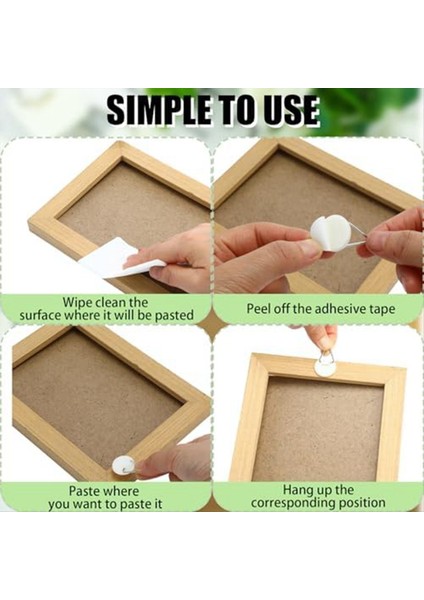 SIMPLE TO USE

Wipe clean the surface where it will be pasted

Peel off the adhesive tape

Paste where you want to paste it

Hang up the corresponding position