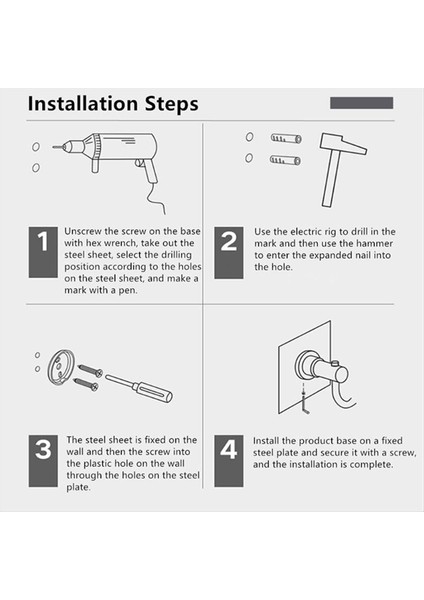 Installation Steps

1
Unscrew the screw on the base with hex wrench, take out the steel sheet, select the drilling position according to the holes on the steel sheet, and make a mark with a pen.

2
Use the electric rig to drill in the mark and then use the hammer to enter the expanded nail into the hole.

3
The steel sheet is fixed on the wall and then the screw into the plastic hole on the wall through the holes on the steel plate.

4
Install the product base on a fixed steel plate and secure it with a screw, and the installation is complete.