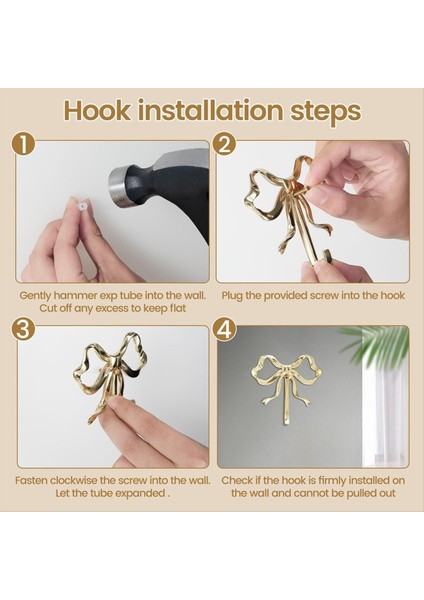 Hook installation steps

1

Gently hammer exp tube into the wall. Cut off any excess to keep flat

2

Plug the provided screw into the hook

3

Fasten clockwise the screw into the wall. Let the tube expanded .

4

Check if the hook is firmly installed on the wall and cannot be pulled out