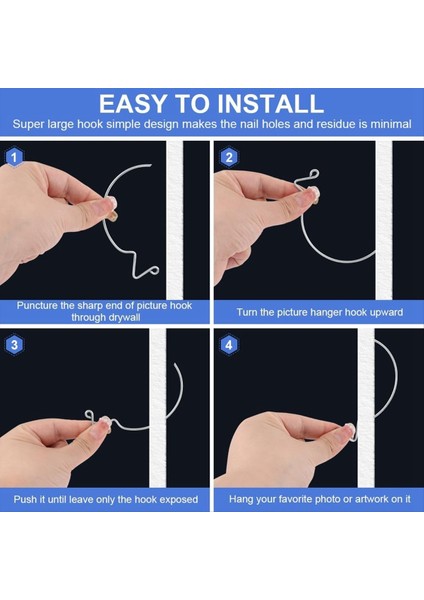 EASY TO INSTALL

Super large hook simple design makes the nail holes and residue is minimal

1

Puncture the sharp end of picture hook through drywall

2

Turn the picture hanger hook upward

3

Push it until leave only the hook exposed

4

Hang your favorite photo or artwork on it