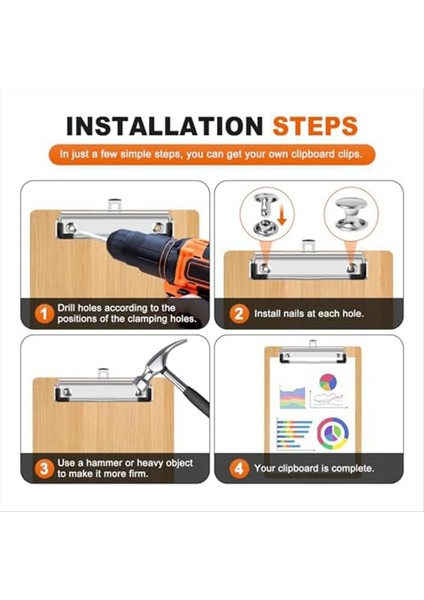 INSTALLATION STEPS

In just a few simple steps, you can get your own clipboard clips.

1 Drill holes according to the positions of the clamping holes.

2 Install nails at each hole.

3 Use a hammer or heavy object to make it more firm.

4 Your clipboard is complete.