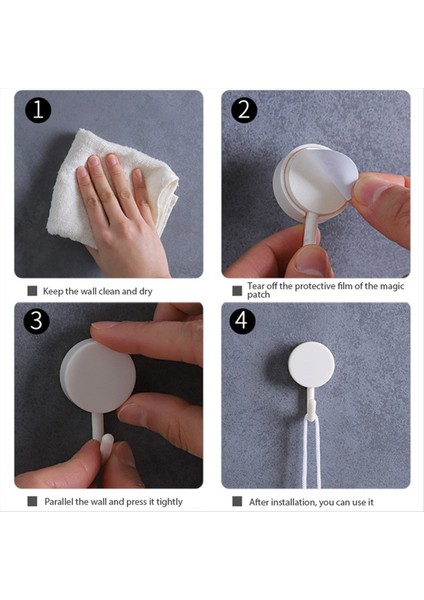 1

Keep the wall clean and dry

2

Tear off the protective film of the magic patch

3

Parallel the wall and press it tightly

4

After installation, you can use it