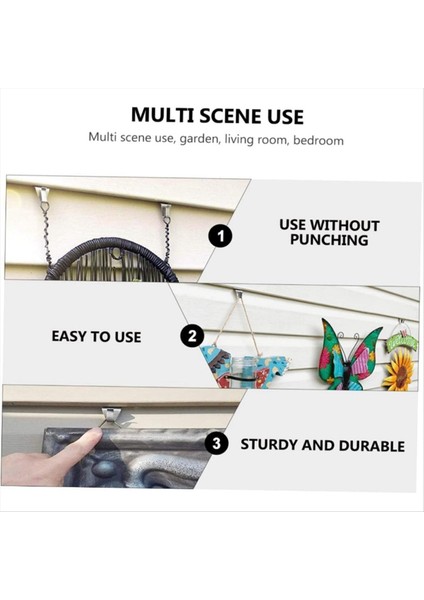 MULTI SCENE USE

Multi scene use, garden, living room, bedroom

1

USE WITHOUT PUNCHING

EASY TO USE

2

3

STURDY AND DURABLE