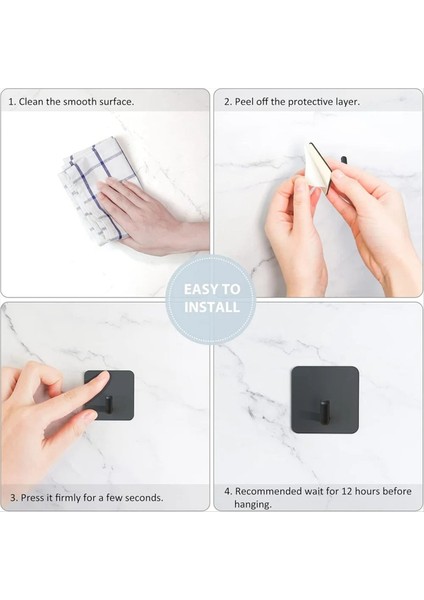 1. Clean the smooth surface.

2. Peel off the protective layer.

EASY TO INSTALL

3. Press it firmly for a few seconds.

4. Recommended wait for 12 hours before hanging.